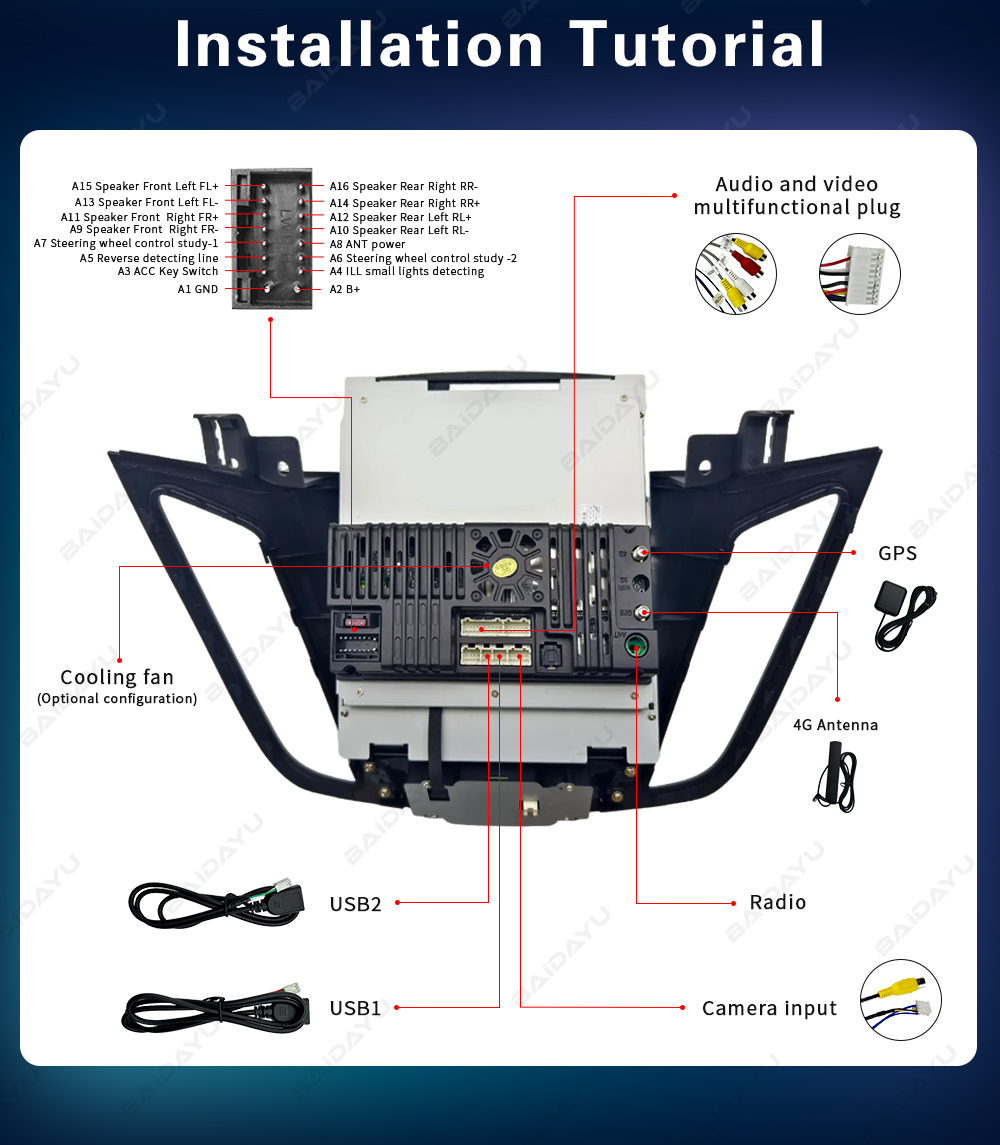 Installation Tutorial

A15 Speaker Front Left FL+
A13 Speaker Front Left FL-
A11 Speaker Front Right FR+
A9 Speaker Front Right FR-
A7 Steering wheel control study-1
A5 Reverse detecting line
A3 ACC Key Switch
A1 GND

A16 Speaker Rear Right RR-
A14 Speaker Rear Right RR+
A12 Speaker Rear Left RL+
A10 Speaker Rear Left RL-
A8 ANT power
A6 Steering wheel control study -2
A4 ILL small lights detecting
A2 B+

Audio and video multifunctional plug

GPS

Cooling fan
(Optional configuration)

4G Antenna

USB2

Radio

USB1

Camera input

BAIDAYU